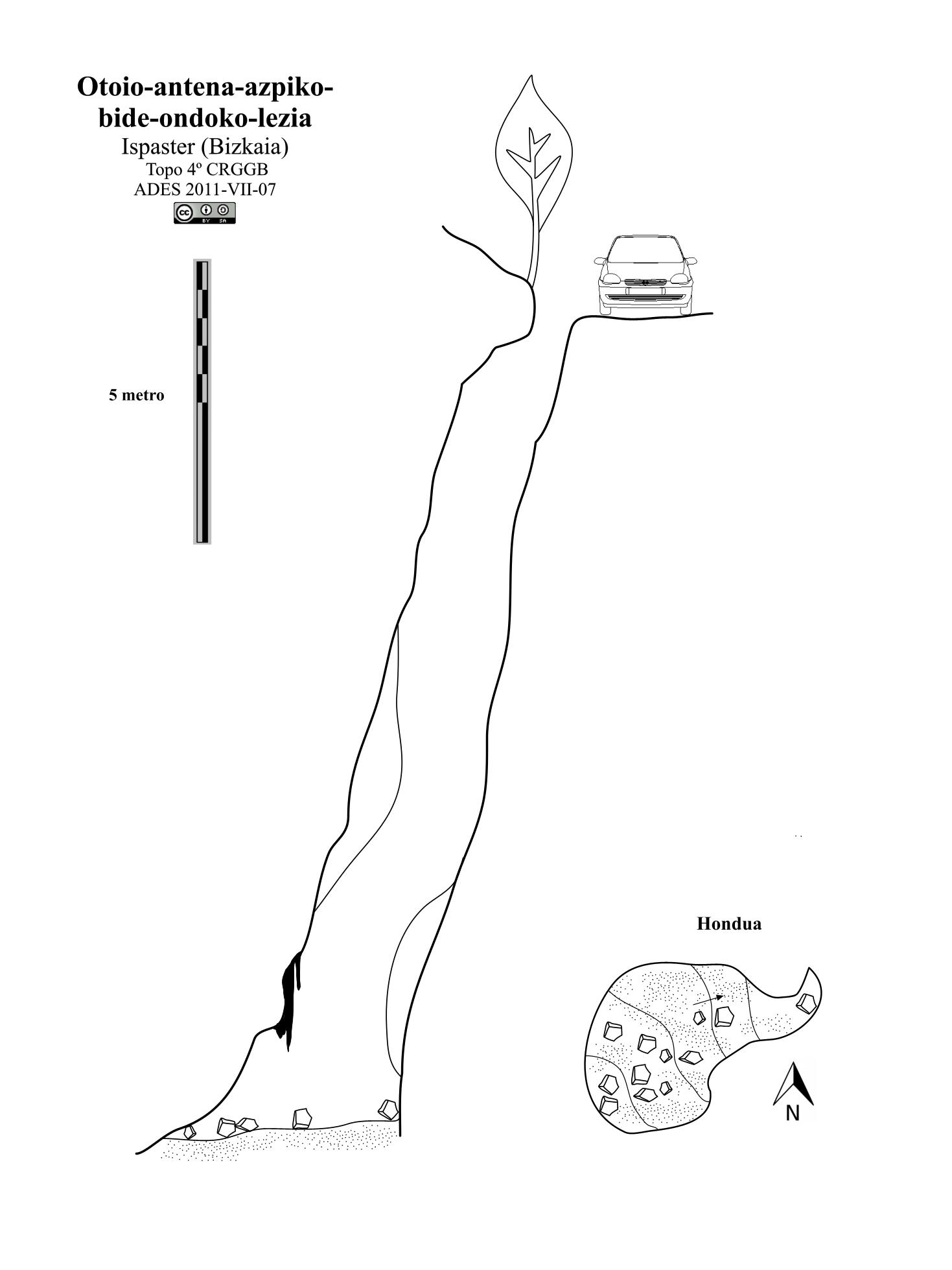 Otoio-antena-azpiko-bide-ondoko-lezia
Ispaster (Bizkaia)
Topo 4º CRGGB
ADES 2011-VII-07

cc BY SA

5 metro

Hondua

N