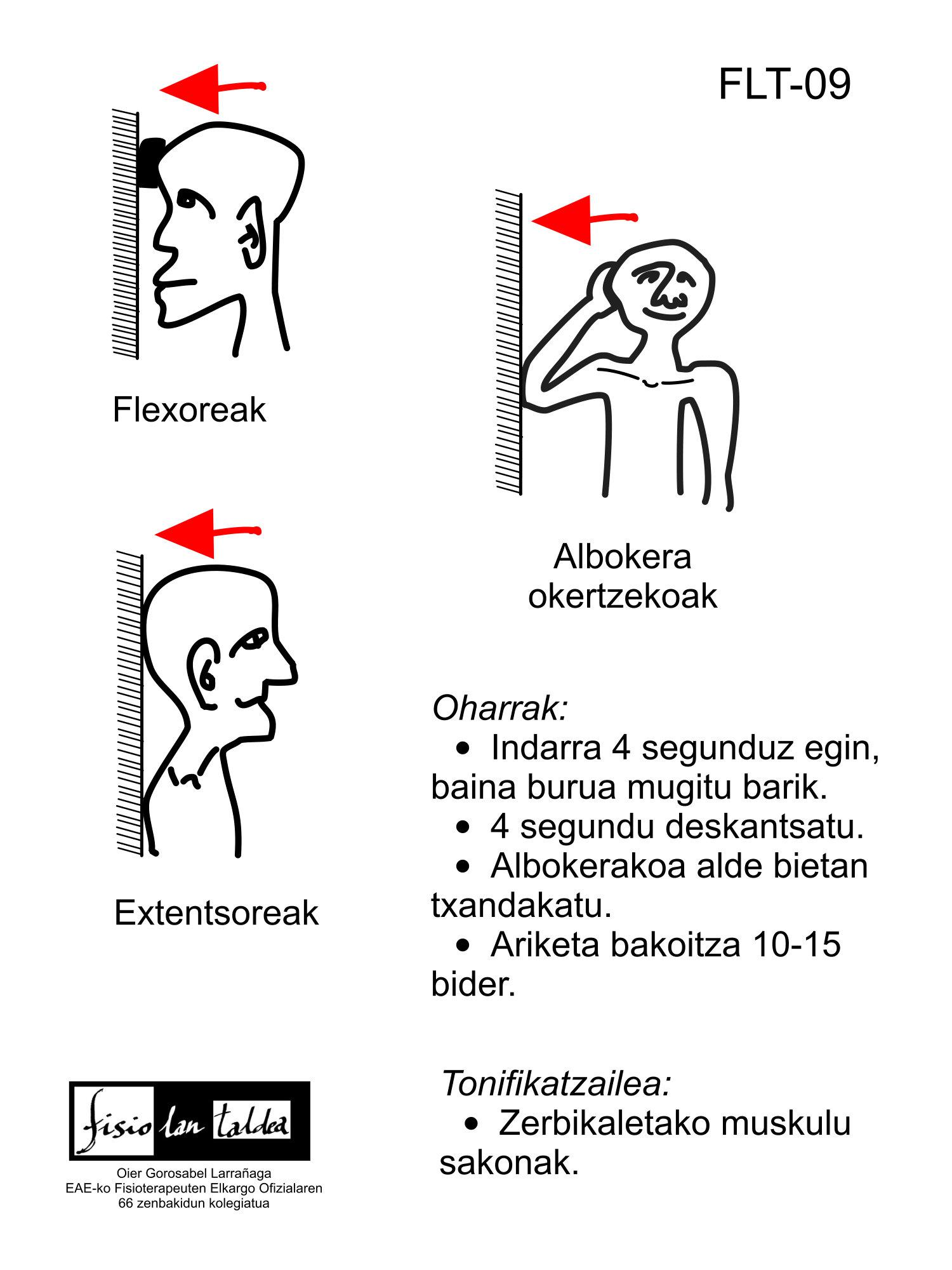 FLT-09

Flexoreak

Albokera okertzekoak

Extentsoreak

Oharrak:
• Indarra 4 segunduz egin, baina burua mugitu barik.
• 4 segundu deskantsatu.
• Albokerakoa alde bietan txandakatu.
• Ariketa bakoitza 10-15 bider.

Tonifikatzailea:
• Zerbikaletako muskulu sakonak.

fisio lan taldea

Oier Gorosabel Larrañaga
EAE-ko Fisioterapeuten Elkargo Ofizialaren
66 zenbakidun kolegiatua