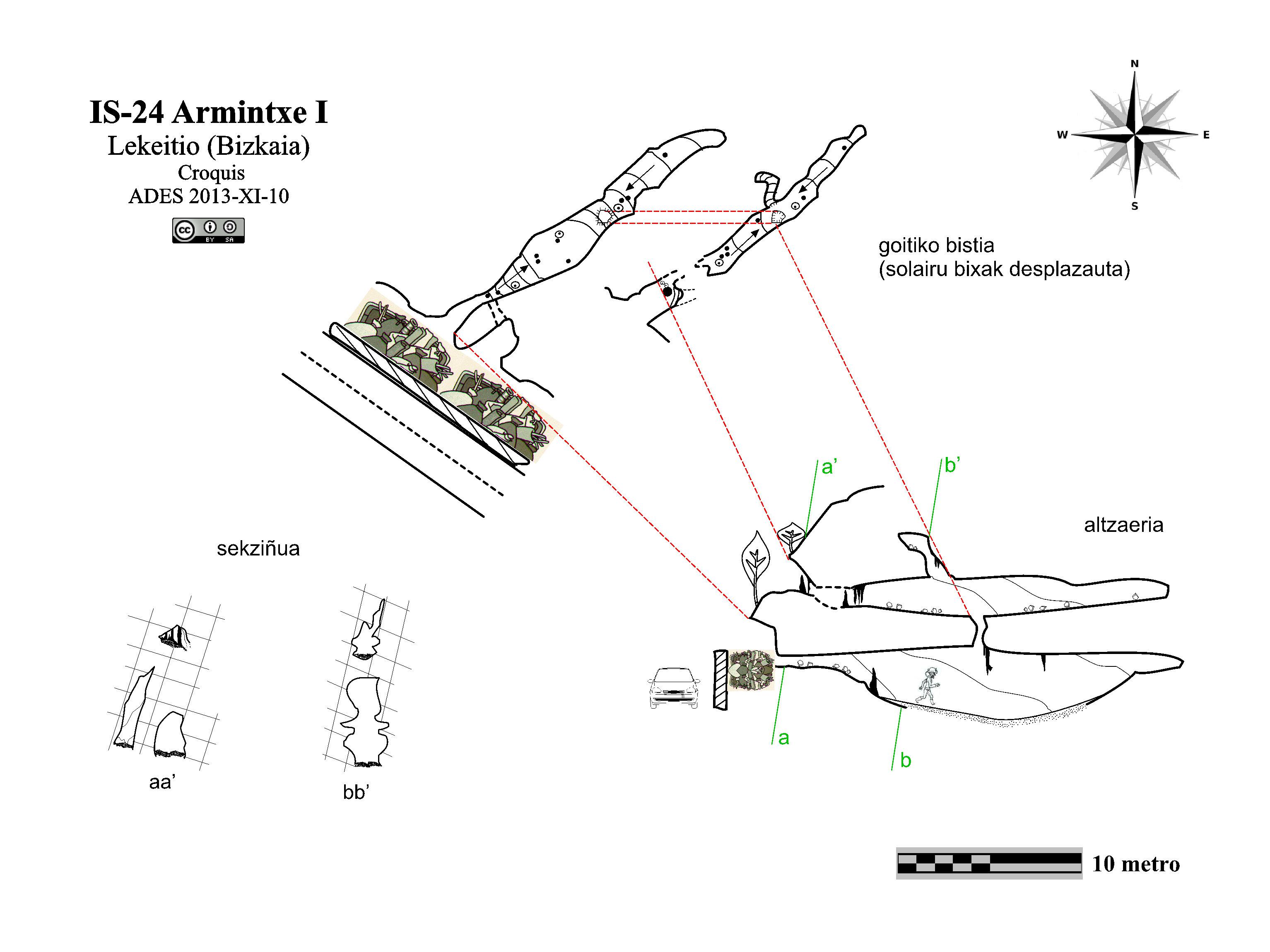 IS-24 Armintxe I
Lekeitio (Bizkaia)
Croquis
ADES 2013-XI-10

cc BY SA

N
W
E
S

goitiko bistia
(solairu bixak desplazauta)

a'
b'

altzaeria

sekziñua

a
b

aa'
bb'

10 metro