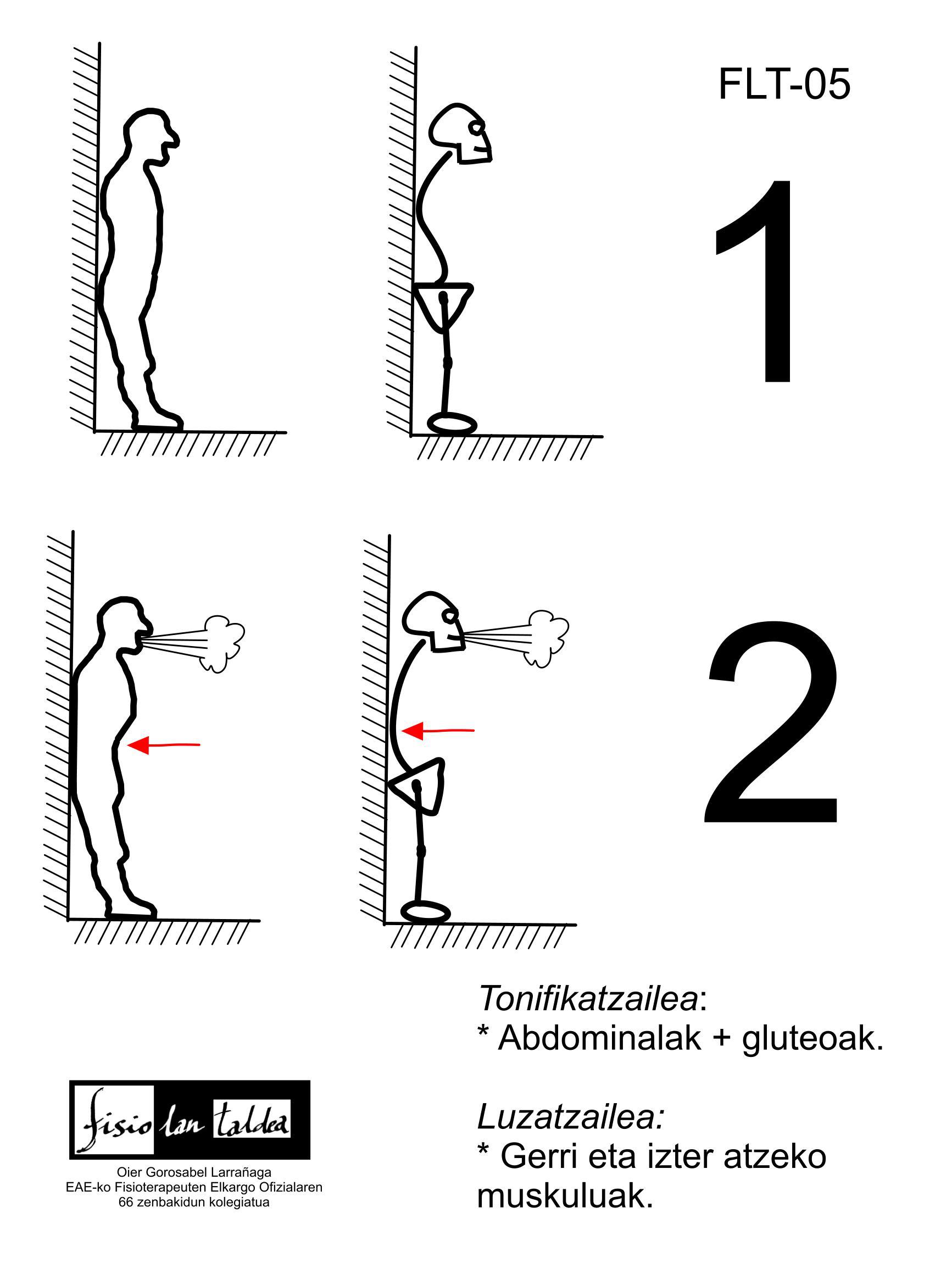 FLT-05

1

2

Tonifikatzailea:
* Abdominalak + gluteoak.

Luzatzailea:
* Gerri eta izter atzeko muskuluak.

fisio lan taldea

Oier Gorosabel Larrañaga
EAE-ko Fisioterapeuten Elkargo Ofizialaren
66 zenbakidun kolegiatua